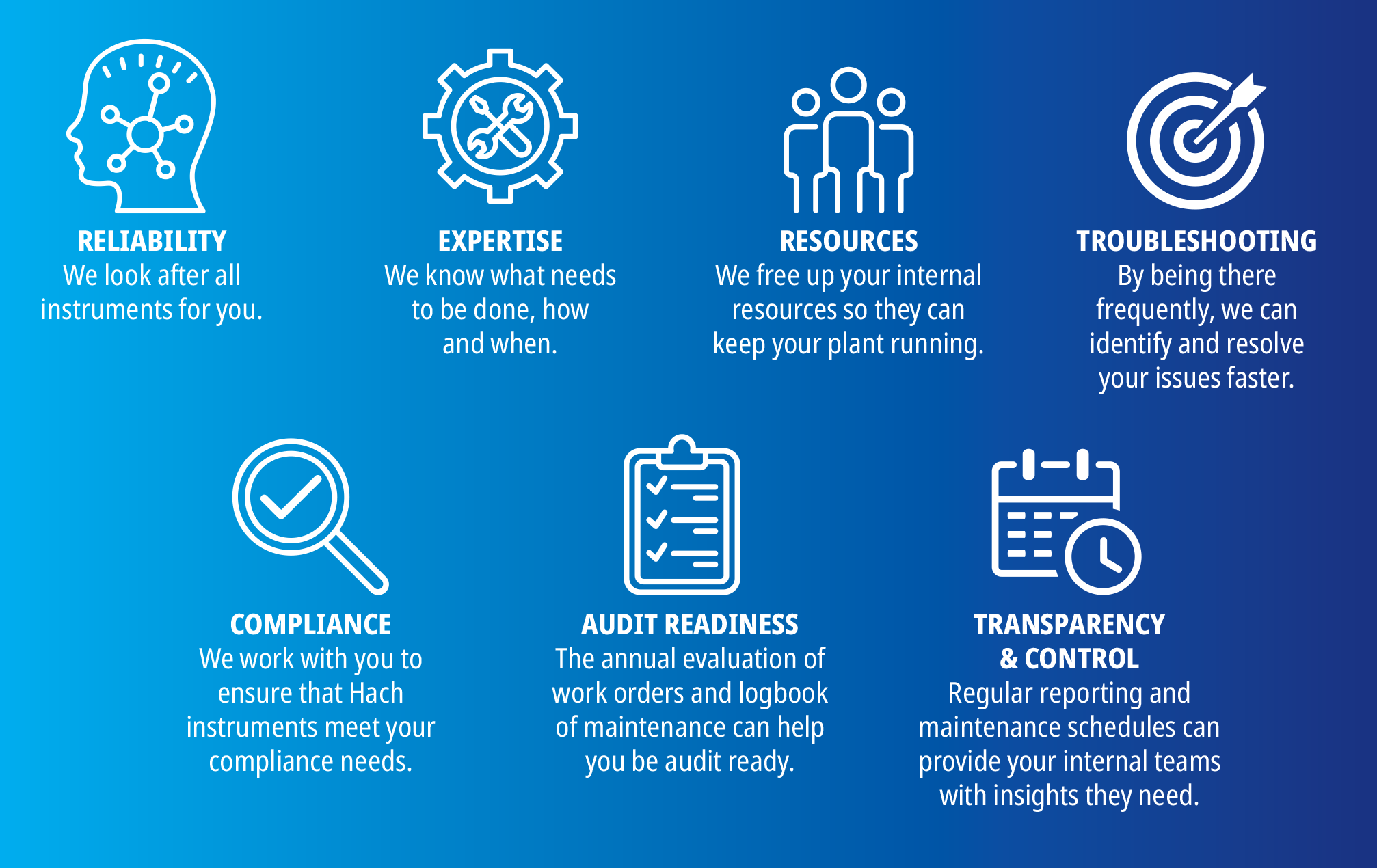 RELIABILITY
We look after all instruments for you.

EXPERTISE
We know what needs to be done, how and when.

RESOURCES
We free up your internal resources so they can keep your plant running.

TROUBLESHOOTING
By being there frequently, we can identify and resolve your issues faster.

COMPLIANCE
We work with you to ensure that Hach instruments meet your compliance needs.

AUDIT READINESS
The annual evaluation of work orders and logbook of maintenance can help you be audit ready.

TRANSPARENCY & CONTROL
Regular reporting and maintenance schedules can provide your internal teams with insights they need.